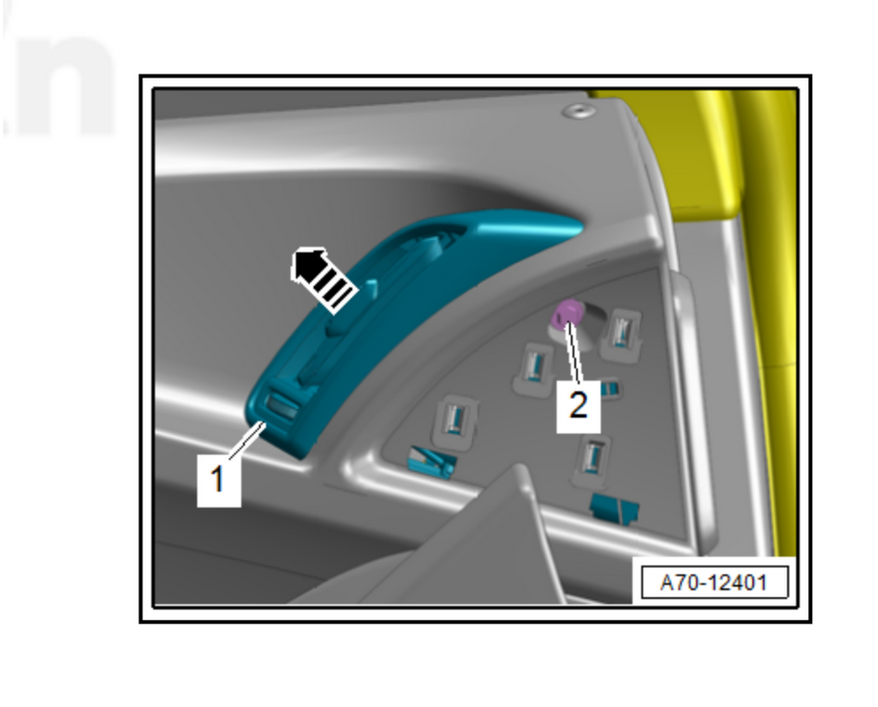 2

1

A70-12401