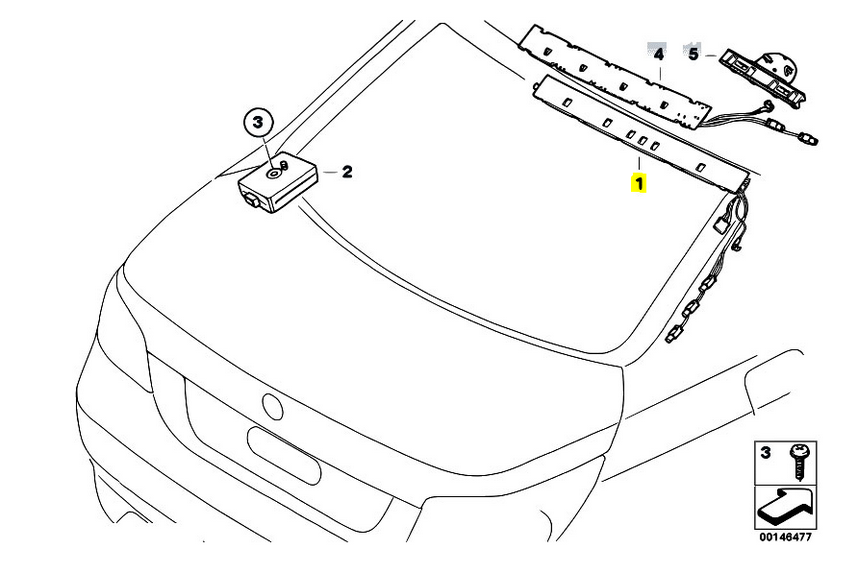 4
5
3
2
1
3
00146477